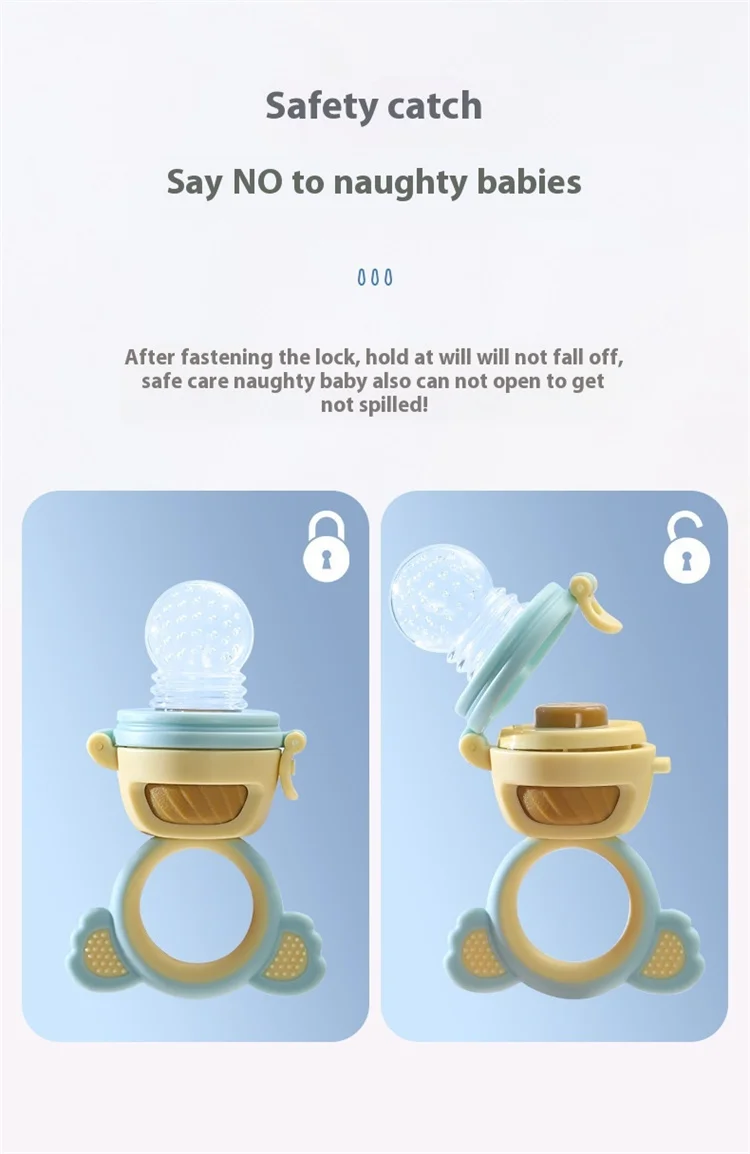 Safety catch

Say NO to naughty babies

After fastening the lock, hold at will will not fall off, safe care naughty baby also can not open to get not spilled!