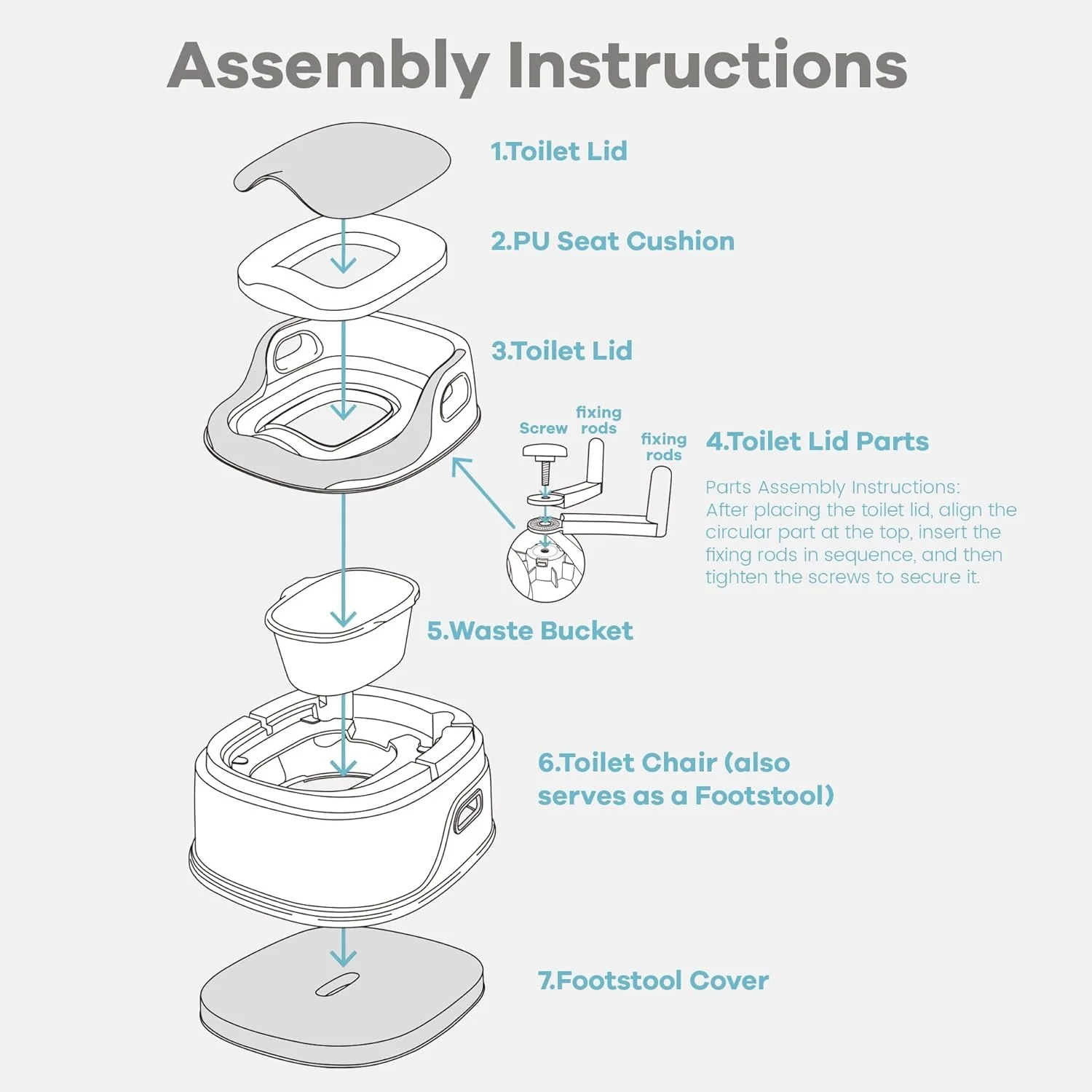 Assembly Instructions

1.Toilet Lid

2.PU Seat Cushion

3.Toilet Lid

Screw

fixing rods

fixing rods

4.Toilet Lid Parts

Parts Assembly Instructions:
After placing the toilet lid, align the circular part at the top, insert the fixing rods in sequence, and then tighten the screws to secure it.

5.Waste Bucket

6.Toilet Chair (also serves as a Footstool)

7.Footstool Cover