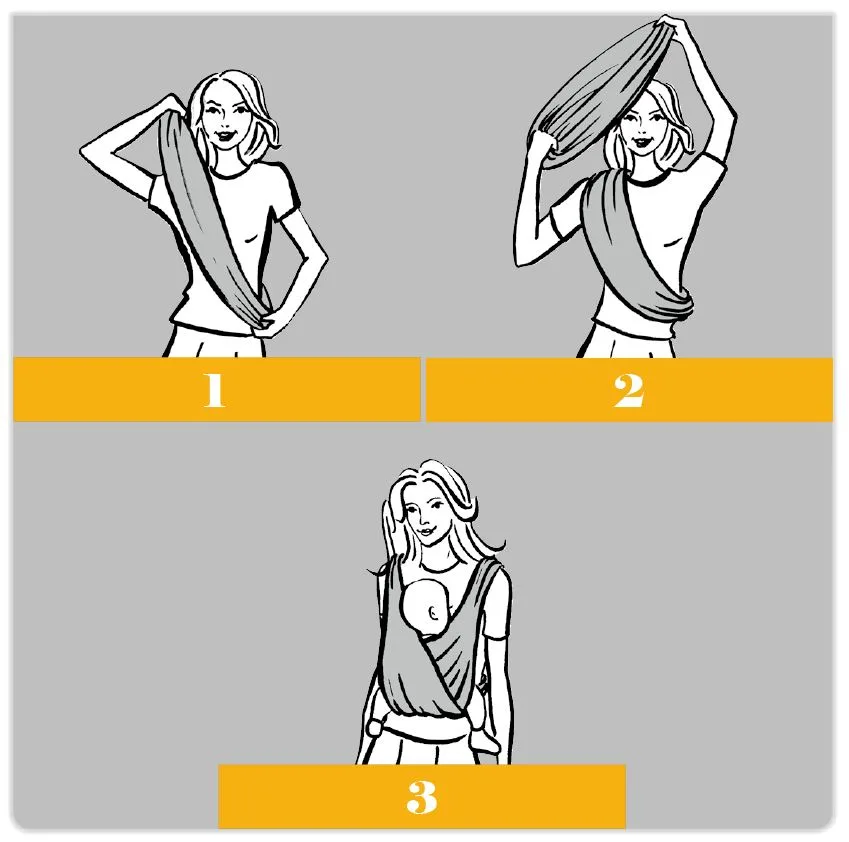 1

2

3